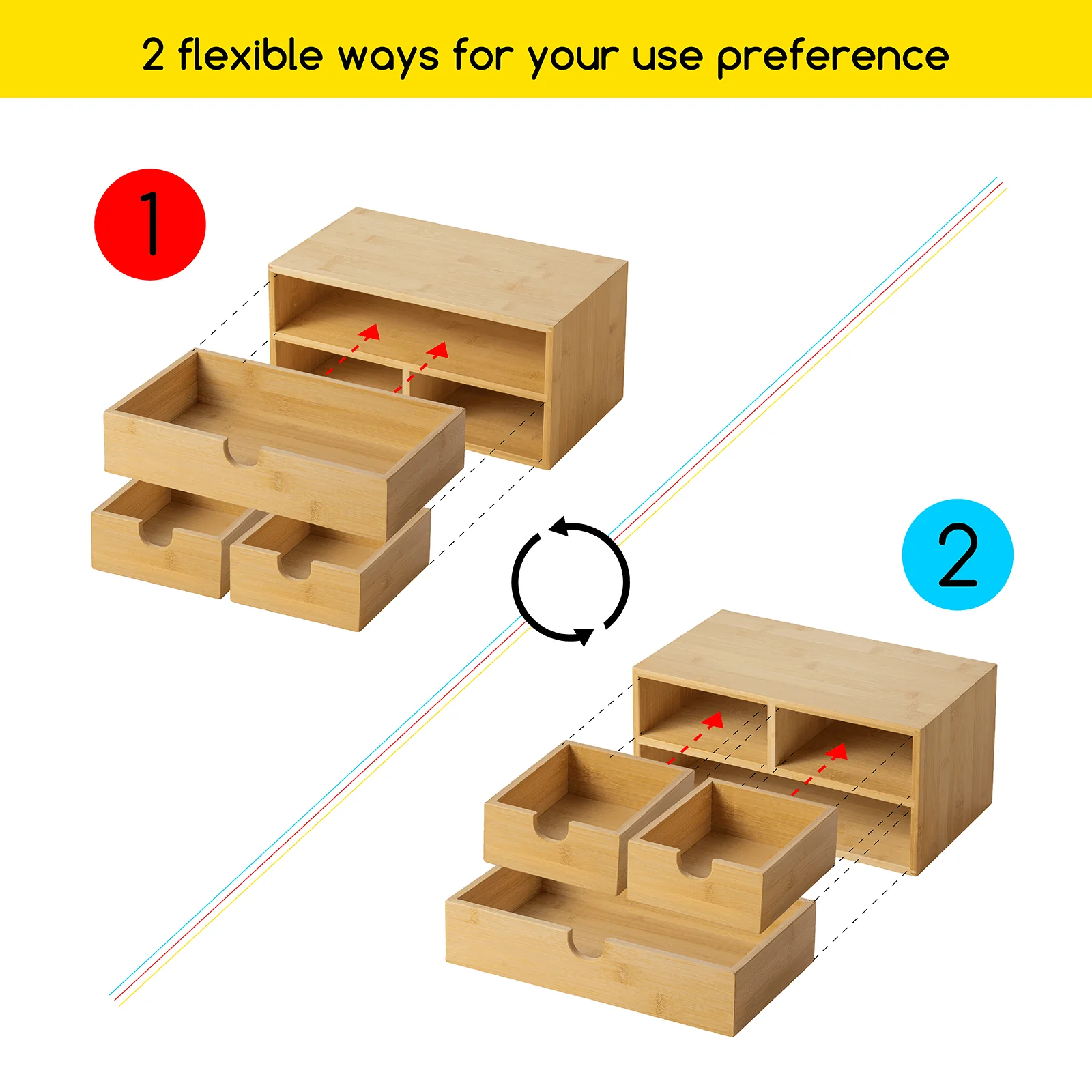 2 flexible ways for your use preference

1

2